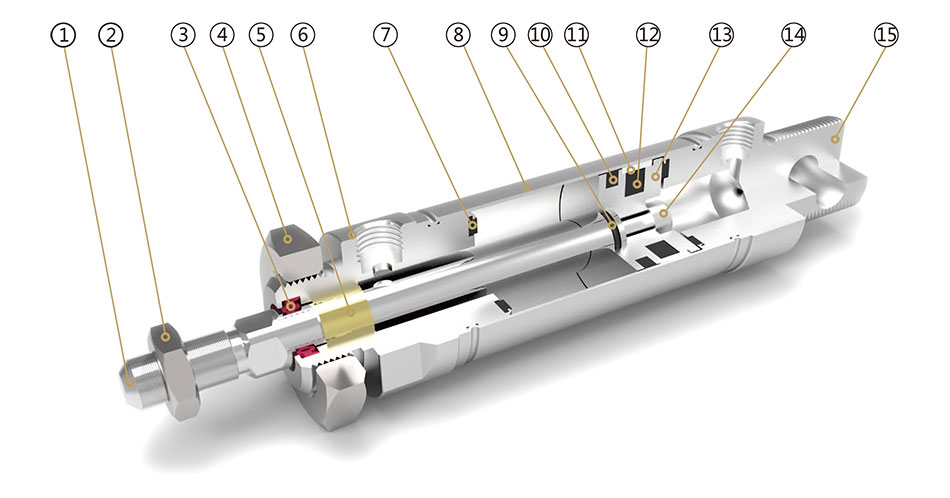 1 2 3 4 5 6 7 8 9 10 11 12 13 14 15